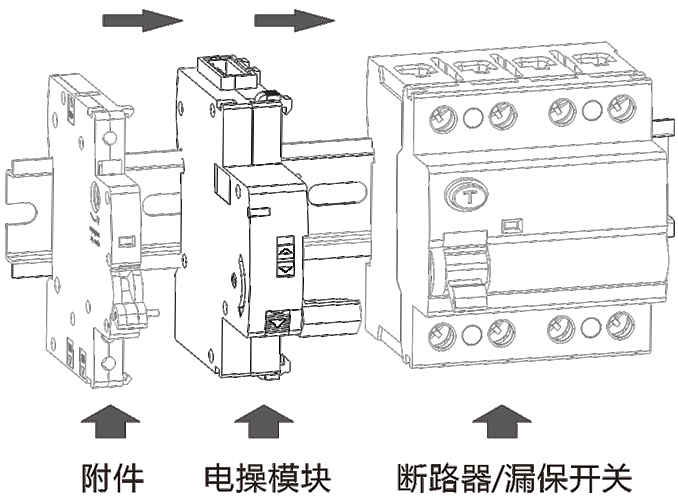 T

附件

电操模块

断路器/漏保开关